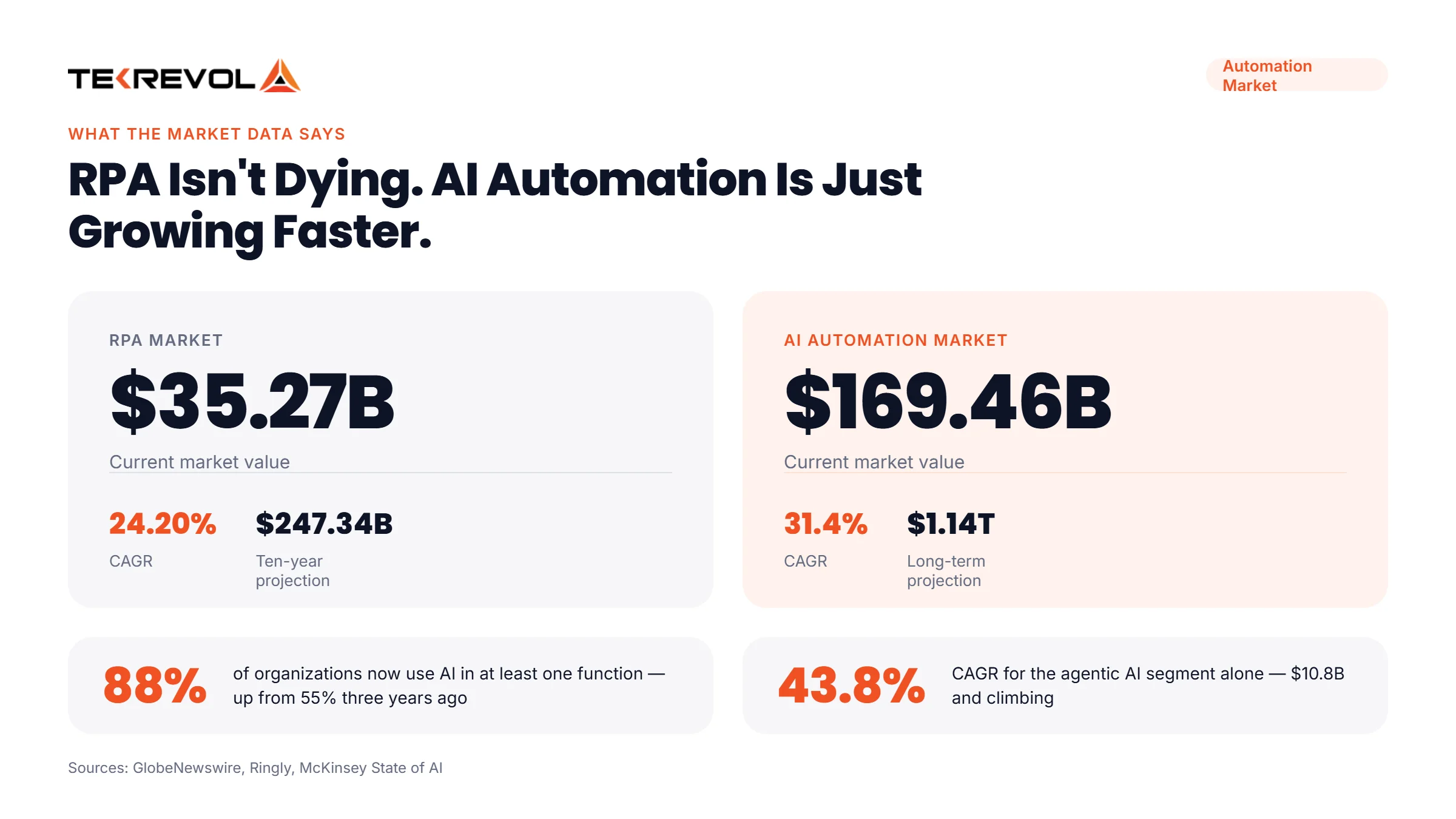 TEKREVOL

Automation Market

WHAT THE MARKET DATA SAYS

RPA Isn't Dying. AI Automation Is Just Growing Faster.

RPA MARKET

$35.27B

Current market value

24.20%

CAGR

$247.34B

Ten-year projection

AI AUTOMATION MARKET

$169.46B

Current market value

31.4%

CAGR

$1.14T

Long-term projection

88%

of organizations now use AI in at least one function — up from 55% three years ago

43.8%

CAGR for the agentic AI segment alone — $10.8B and climbing

Sources: GlobeNewswire, Ringly, McKinsey State of AI